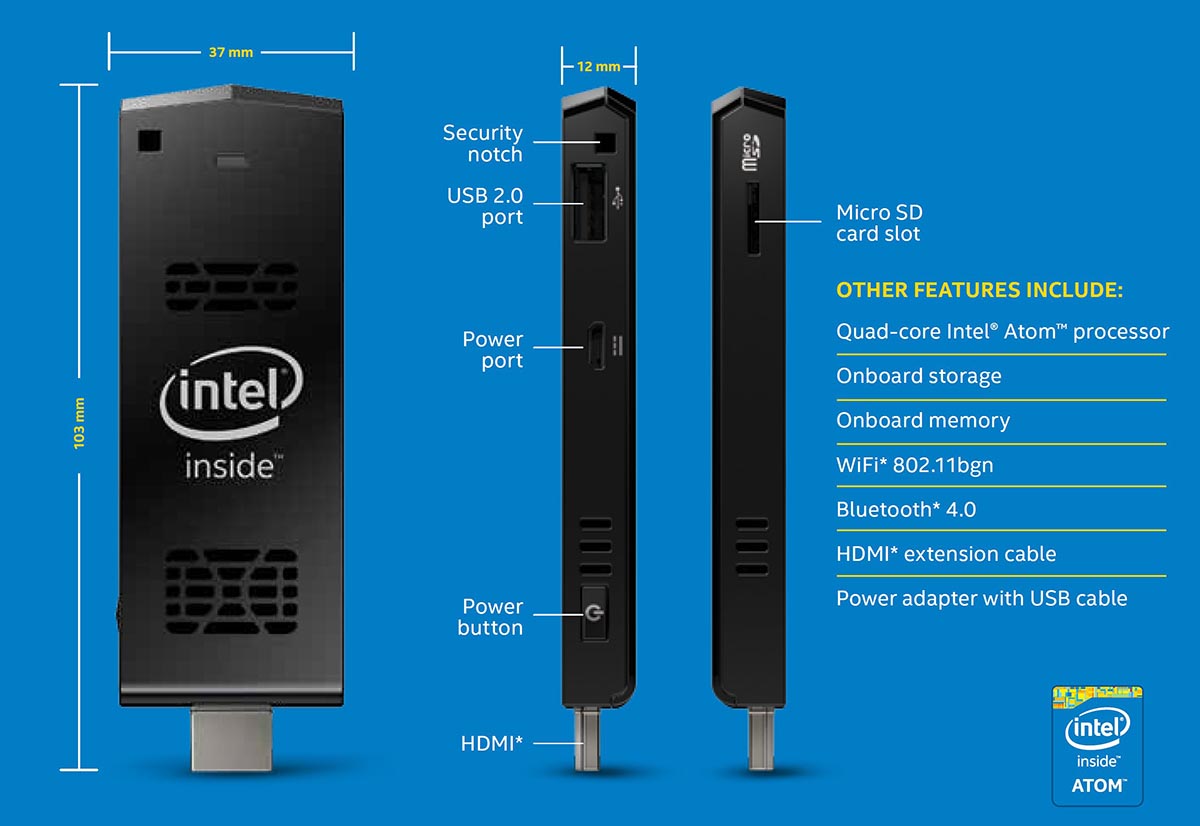 37 mm

103 mm

intel
inside™

12 mm

Security notch

USB 2.0 port

Power port

Power button

HDMI*

micro SD

Micro SD card slot

OTHER FEATURES INCLUDE:

Quad-core Intel® Atom™ processor

Onboard storage

Onboard memory

WiFi* 802.11bgn

Bluetooth* 4.0

HDMI* extension cable

Power adapter with USB cable

intel
inside™
ATOM™